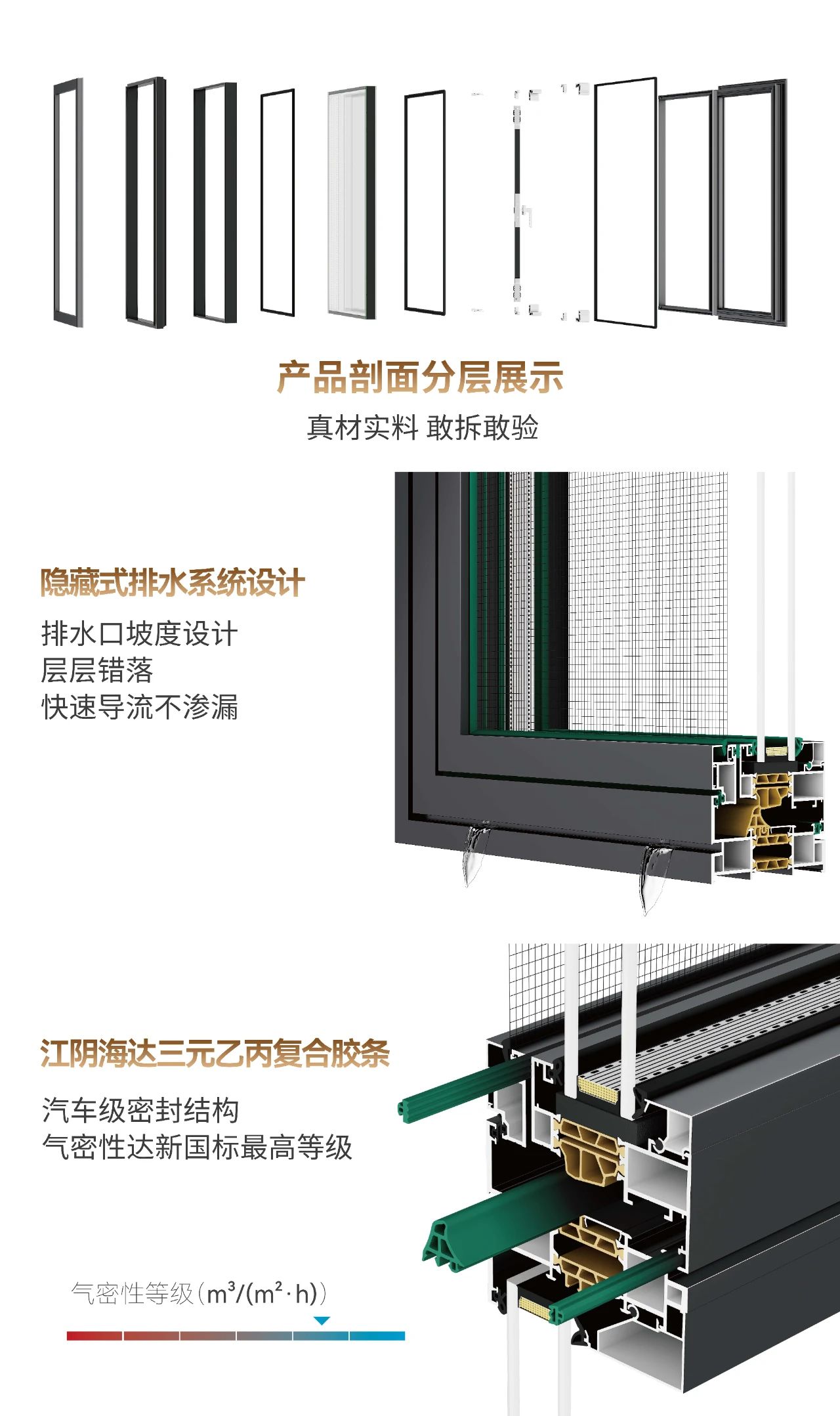 产品剖面分层展示

真材实料 敢拆敢验

隐藏式排水系统设计

排水口坡度设计
层层错落
快速导流不渗漏

江阴海达三元乙丙复合胶条

汽车级密封结构
气密性达新国标最高等级

气密性等级（$m^3/(m^2 \cdot h)$）