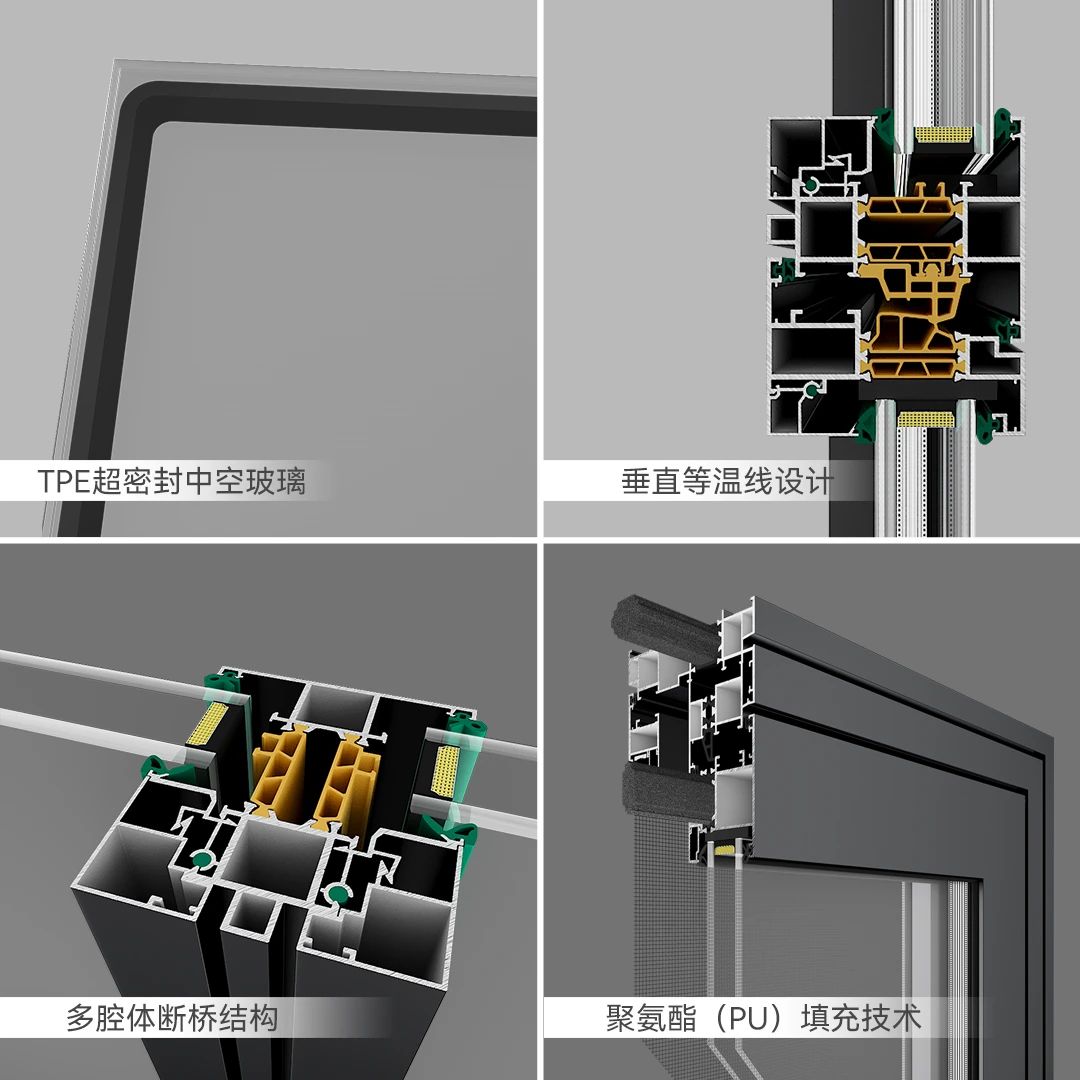 TPE超密封中空玻璃

垂直等温线设计

多腔体断桥结构

聚氨酯（PU）填充技术